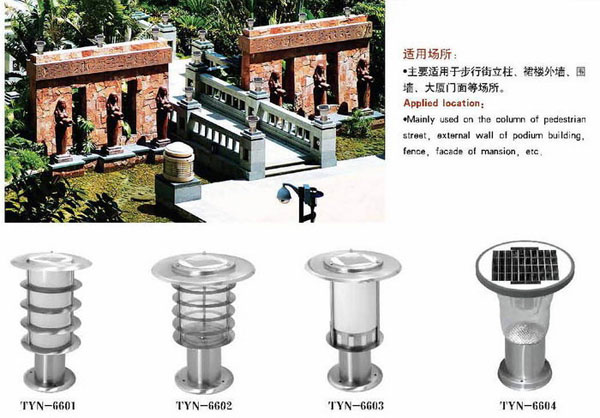 适用场所：

•主要适用于步行街立柱、裙楼外墙、围墙、大厦门面等场所。

Applied location:

•Mainly used on the column of pedestrian street, external wall of podium building, fence, facade of mansion, etc.

TYN-6601

TYN-6602

TYN-6603

TYN-6604